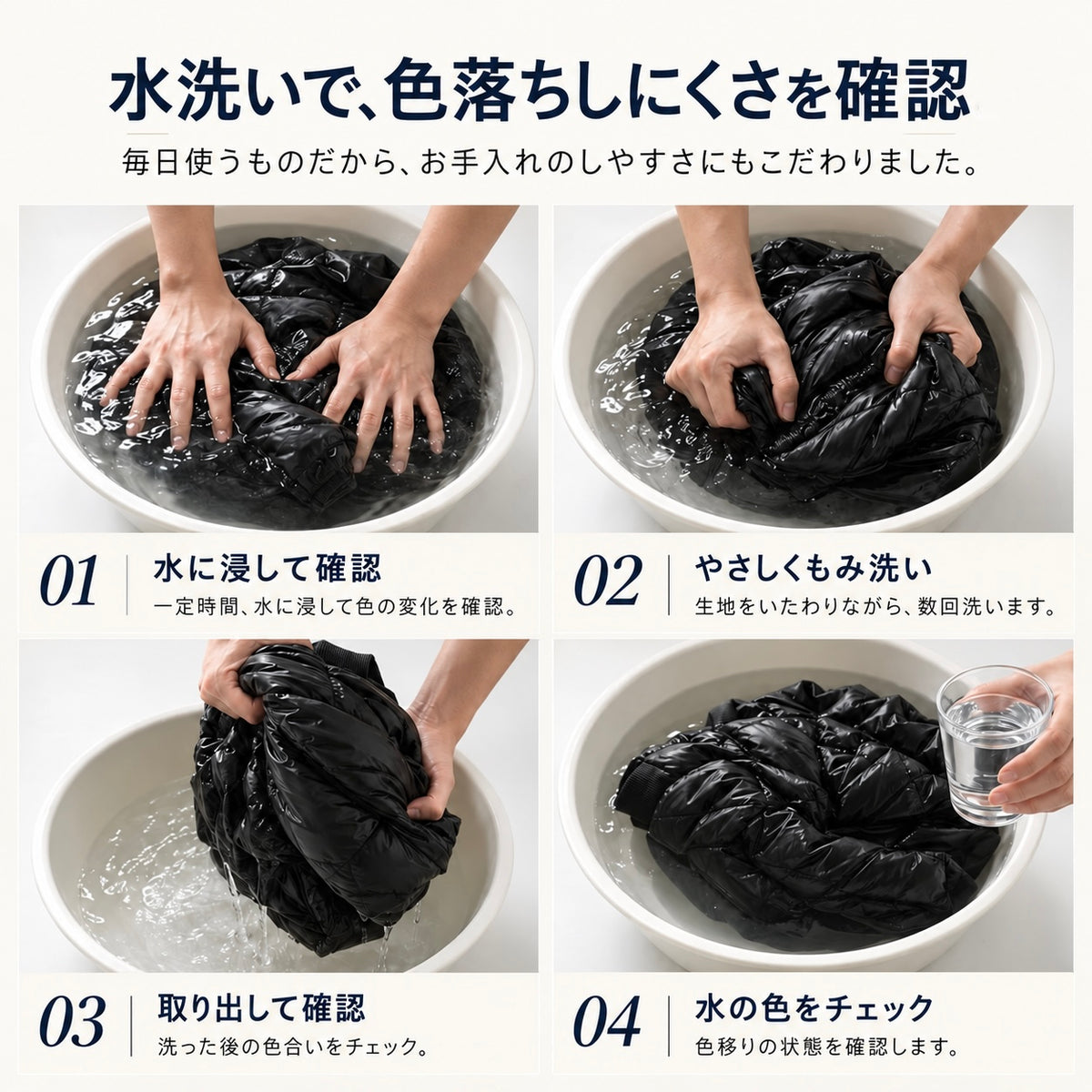 水洗いで、色落ちしにくさを確認

毎日使うものだから、お手入れのしやすさにもこだわりました。

01
水に浸して確認
一定時間、水に浸して色の変化を確認。

02
やさしくもみ洗い
生地をいたわりながら、数回洗います。

03
取り出して確認
洗った後の色合いをチェック。

04
水の色をチェック
色移りの状態を確認します。